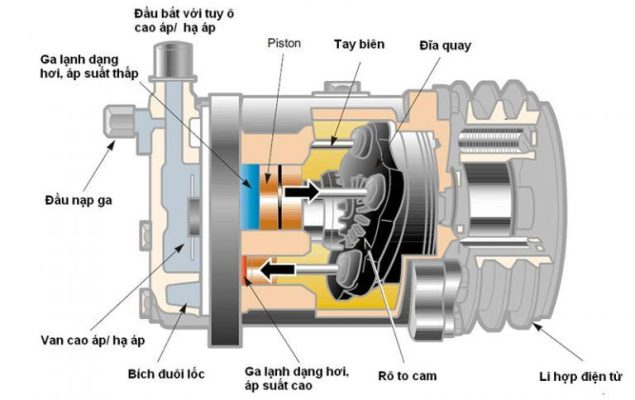 Đầu bắt với tuy ô cao áp/ hạ áp

Ga lạnh dạng hơi, áp suất thấp

Piston

Tay biên

Đĩa quay

Đầu nạp ga

Van cao áp/ hạ áp

Bích đuôi lốc

Ga lạnh dạng hơi, áp suất cao

Rô to cam

Li hợp điện từ